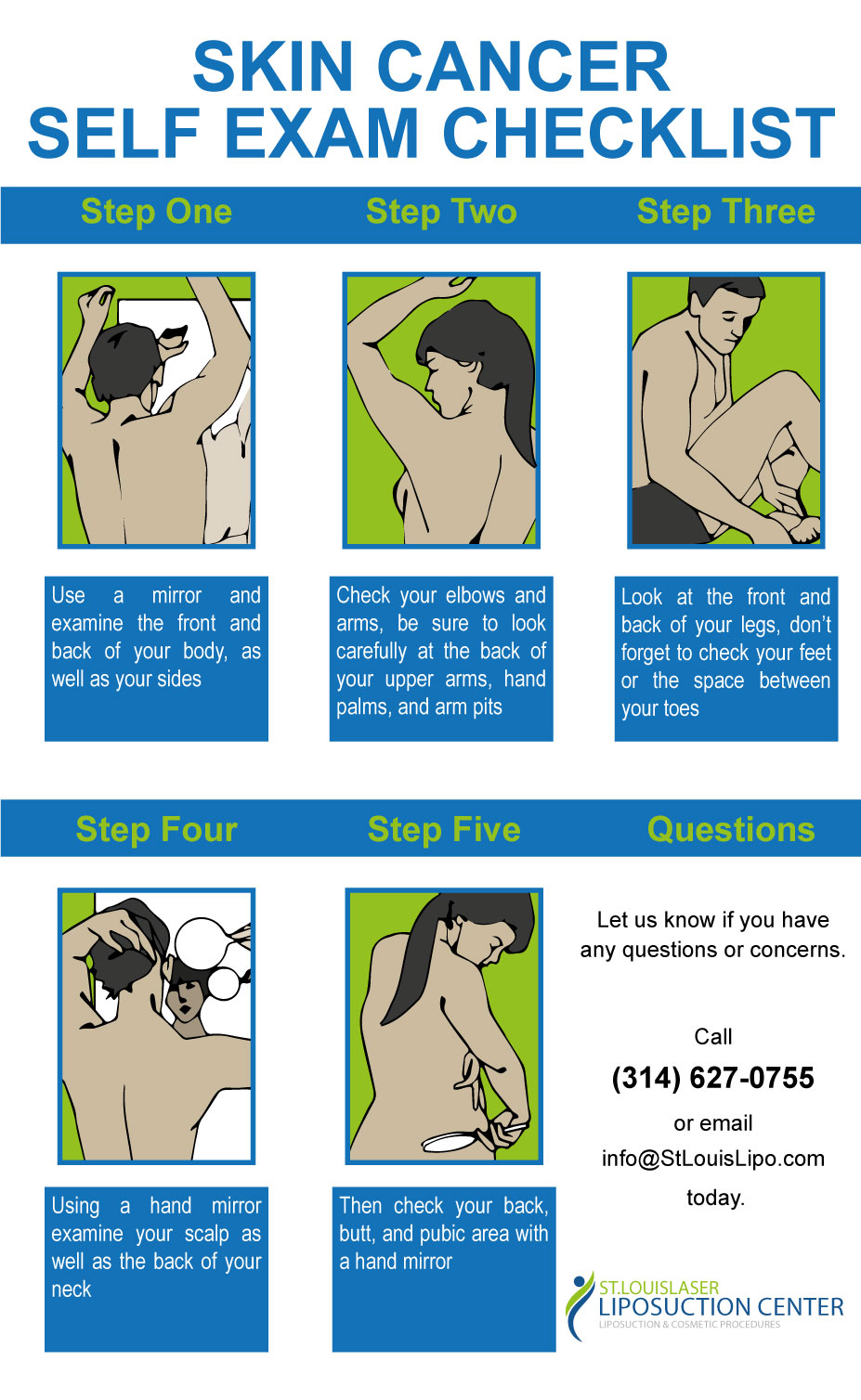 SKIN CANCER
SELF EXAM CHECKLIST

Step One

Use a mirror and examine the front and back of your body, as well as your sides

Step Two

Check your elbows and arms, be sure to look carefully at the back of your upper arms, hand palms, and arm pits

Step Three

Look at the front and back of your legs, don't forget to check your feet or the space between your toes

Step Four

Using a hand mirror examine your scalp as well as the back of your neck

Step Five

Then check your back, butt, and pubic area with a hand mirror

Questions

Let us know if you have any questions or concerns.

Call
(314) 627-0755
or email
info@StLouisLipo.com
today.

ST.LOUISLASER
LIPOSUCTION CENTER
LIPOSUCTION & COSMETIC PROCEDURES